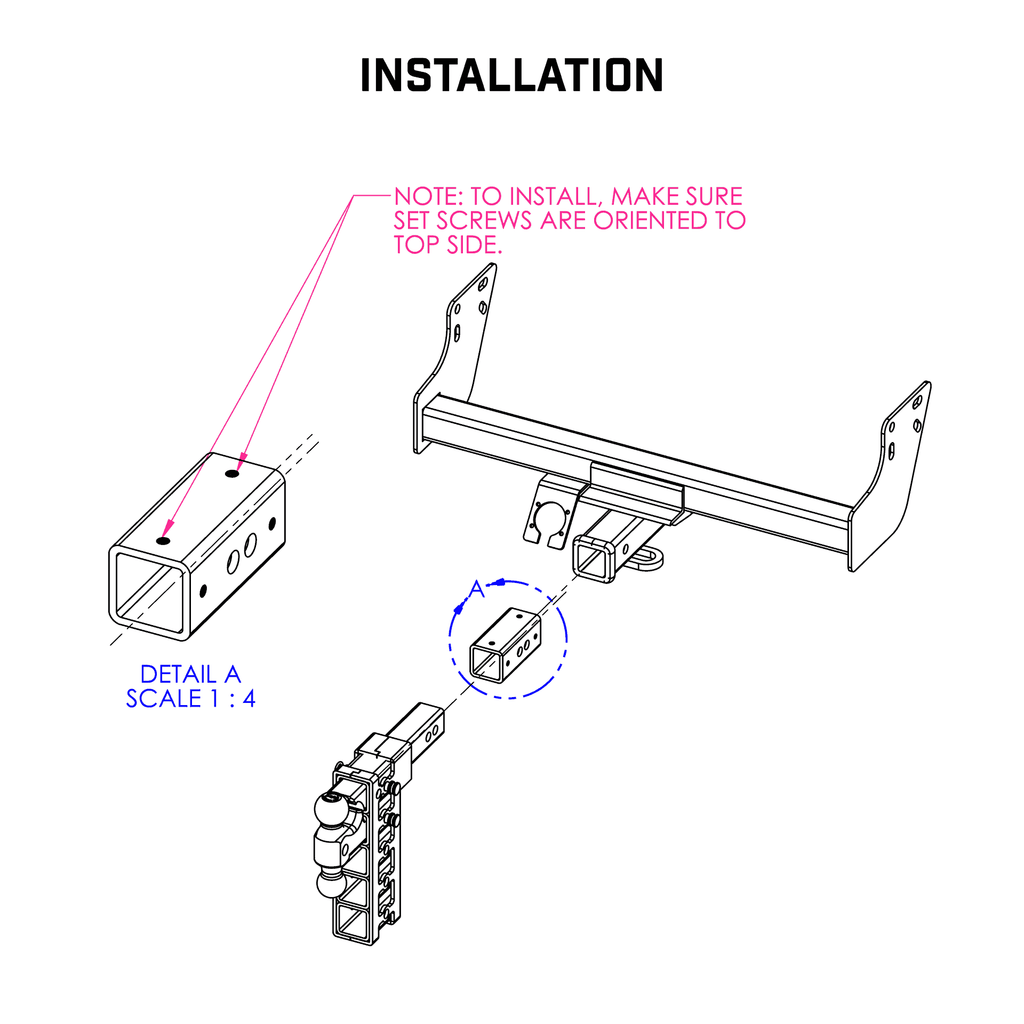 INSTALLATION

NOTE: TO INSTALL, MAKE SURE SET SCREWS ARE ORIENTED TO TOP SIDE.

A

DETAIL A
SCALE 1 : 4