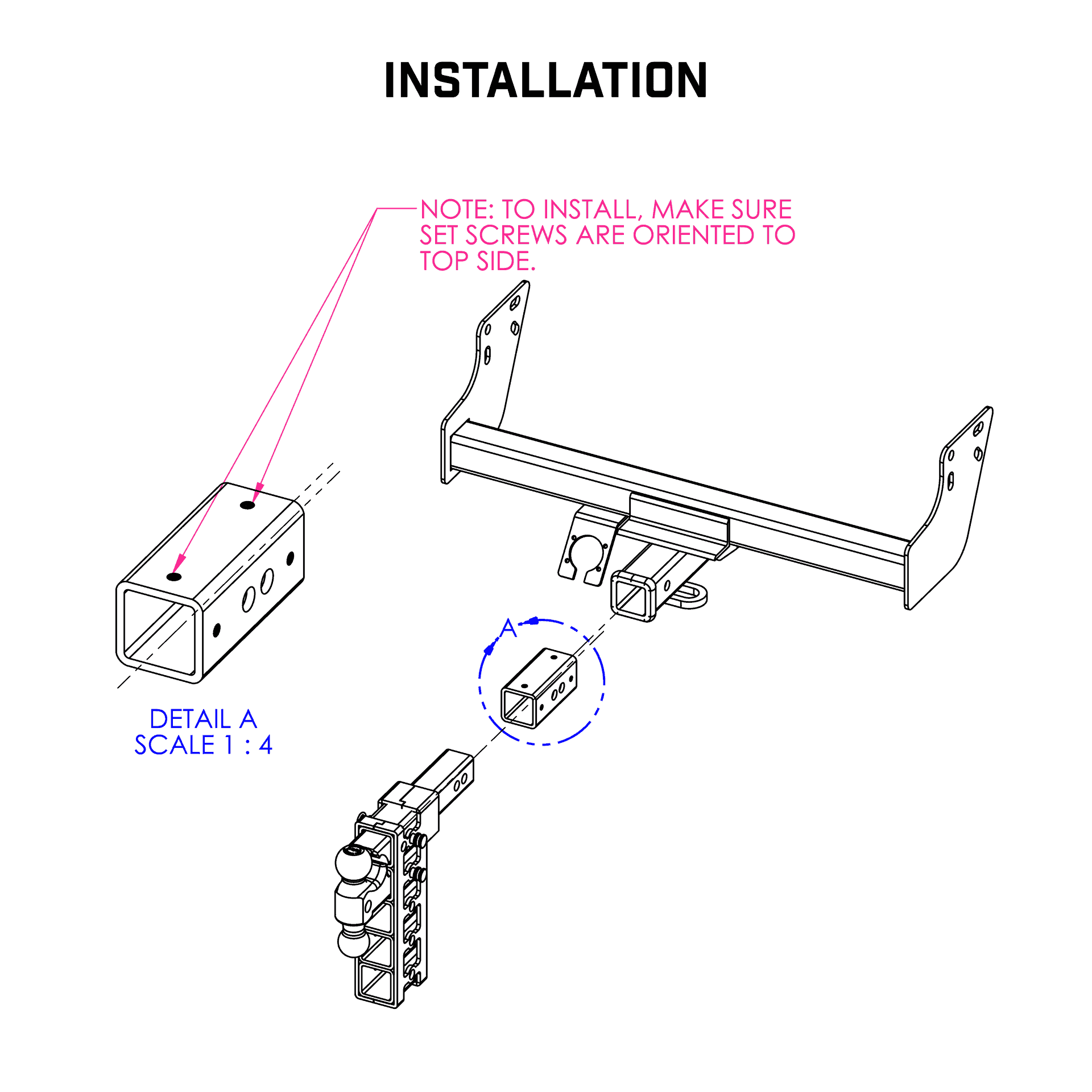 INSTALLATION

NOTE: TO INSTALL, MAKE SURE SET SCREWS ARE ORIENTED TO TOP SIDE.

A

DETAIL A
SCALE 1 : 4