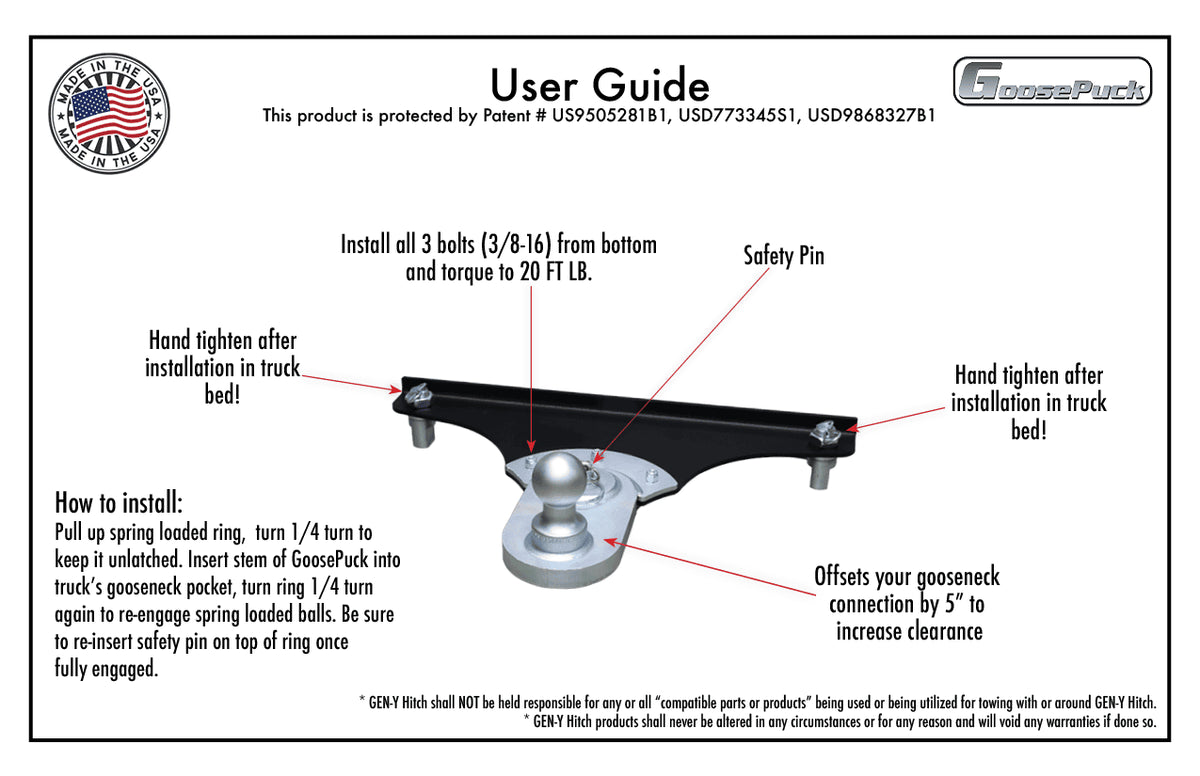 MADE IN THE USA
MADE IN THE USA

User Guide
This product is protected by Patent # US9505281B1, USD773345S1, USD9868327B1

GoosePuck

Install all 3 bolts (3/8-16) from bottom and torque to 20 FT LB.

Safety Pin

Hand tighten after installation in truck bed!

Hand tighten after installation in truck bed!

How to install:
Pull up spring loaded ring, turn 1/4 turn to keep it unlatched. Insert stem of GoosePuck into truck's gooseneck pocket, turn ring 1/4 turn again to re-engage spring loaded balls. Be sure to re-insert safety pin on top of ring once fully engaged.

Offsets your gooseneck connection by 5" to increase clearance

* GEN-Y Hitch shall NOT be held responsible for any or all "compatible parts or products" being used or being utilized for towing with or around GEN-Y Hitch.
* GEN-Y Hitch products shall never be altered in any circumstances or for any reason and will void any warranties if done so.