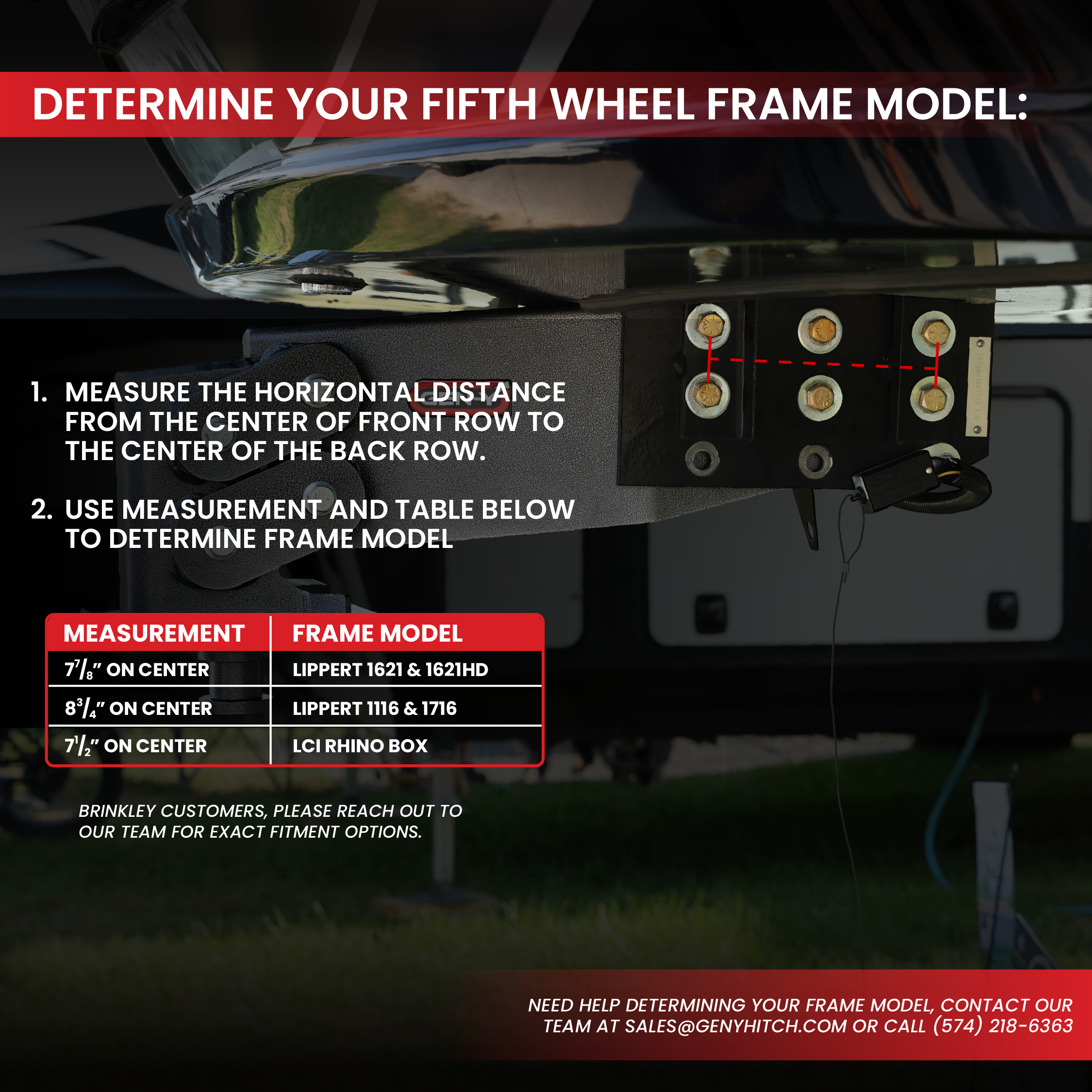 DETERMINE YOUR FIFTH WHEEL FRAME MODEL:

1. MEASURE THE HORIZONTAL DISTANCE FROM THE CENTER OF FRONT ROW TO THE CENTER OF THE BACK ROW.

2. USE MEASUREMENT AND TABLE BELOW TO DETERMINE FRAME MODEL

| MEASUREMENT | FRAME MODEL |
|---|---|
| $7\frac{7}{8}$" ON CENTER | LIPPERT 1621 & 1621HD |
| $8\frac{3}{4}$" ON CENTER | LIPPERT 1116 & 1716 |
| $7\frac{1}{2}$" ON CENTER | LCI RHINO BOX |

BRINKLEY CUSTOMERS, PLEASE REACH OUT TO OUR TEAM FOR EXACT FITMENT OPTIONS.

NEED HELP DETERMINING YOUR FRAME MODEL, CONTACT OUR TEAM AT SALES@GENYHITCH.COM OR CALL (574) 218-6363