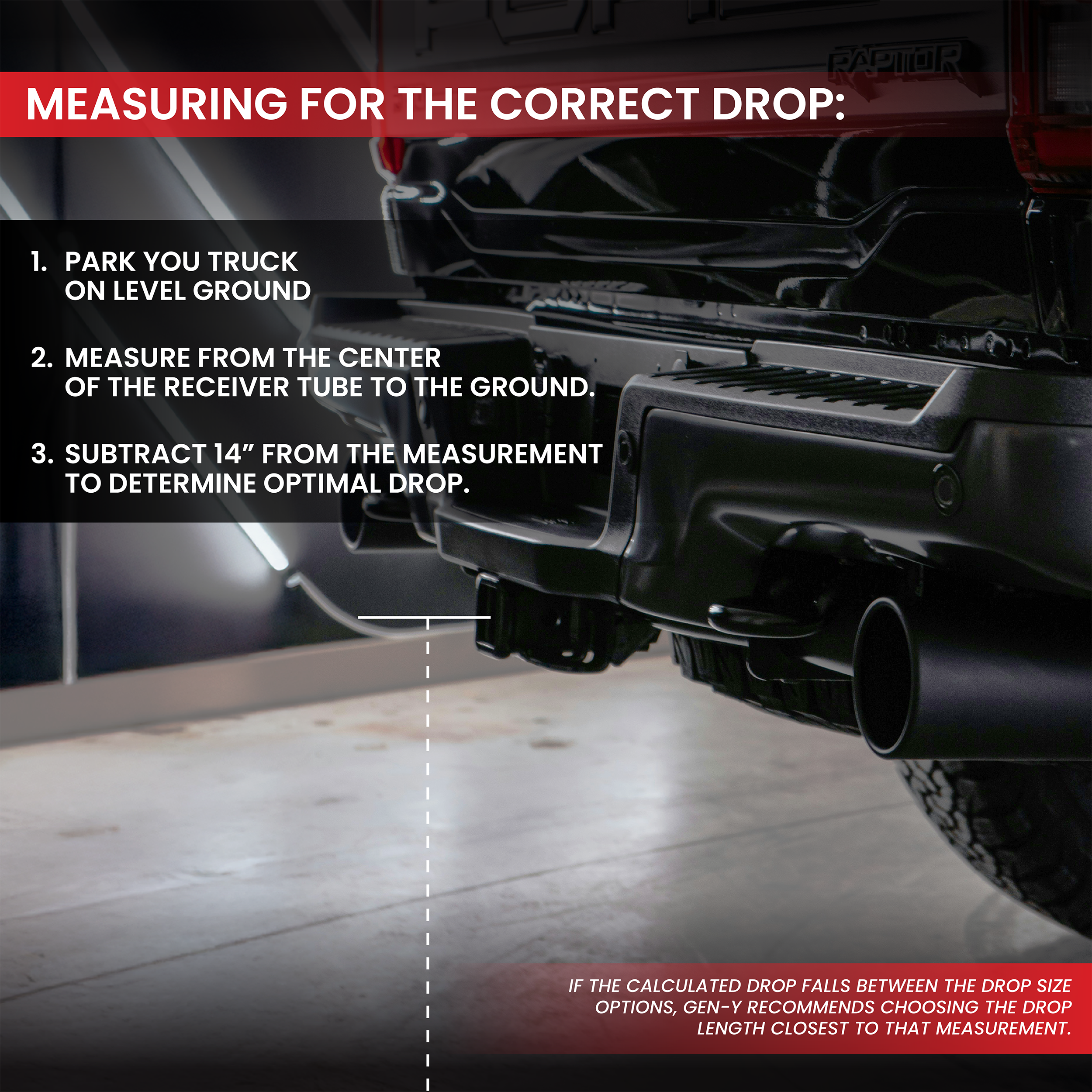 RAPTOR

MEASURING FOR THE CORRECT DROP:

1. PARK YOU TRUCK ON LEVEL GROUND

2. MEASURE FROM THE CENTER OF THE RECEIVER TUBE TO THE GROUND.

3. SUBTRACT 14” FROM THE MEASUREMENT TO DETERMINE OPTIMAL DROP.

IF THE CALCULATED DROP FALLS BETWEEN THE DROP SIZE OPTIONS, GEN-Y RECOMMENDS CHOOSING THE DROP LENGTH CLOSEST TO THAT MEASUREMENT.